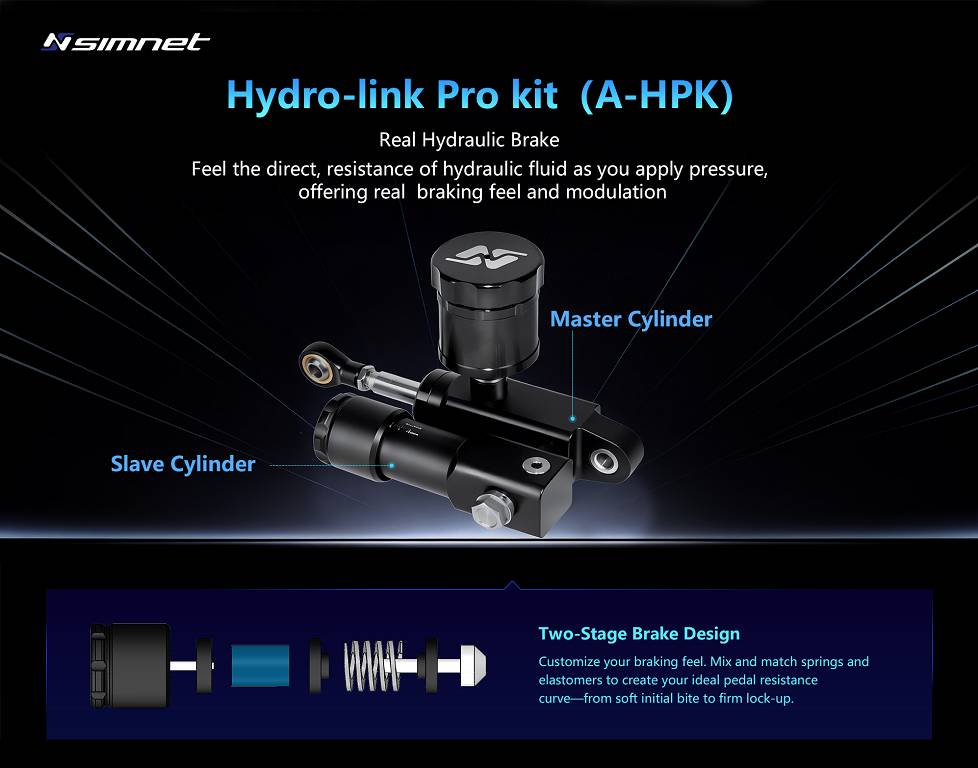 simnet

Hydro-link Pro kit (A-HPK)

Real Hydraulic Brake

Feel the direct, resistance of hydraulic fluid as you apply pressure, offering real braking feel and modulation

Master Cylinder

Slave Cylinder

Two-Stage Brake Design

Customize your braking feel. Mix and match springs and elastomers to create your ideal pedal resistance curve—from soft initial bite to firm lock-up.