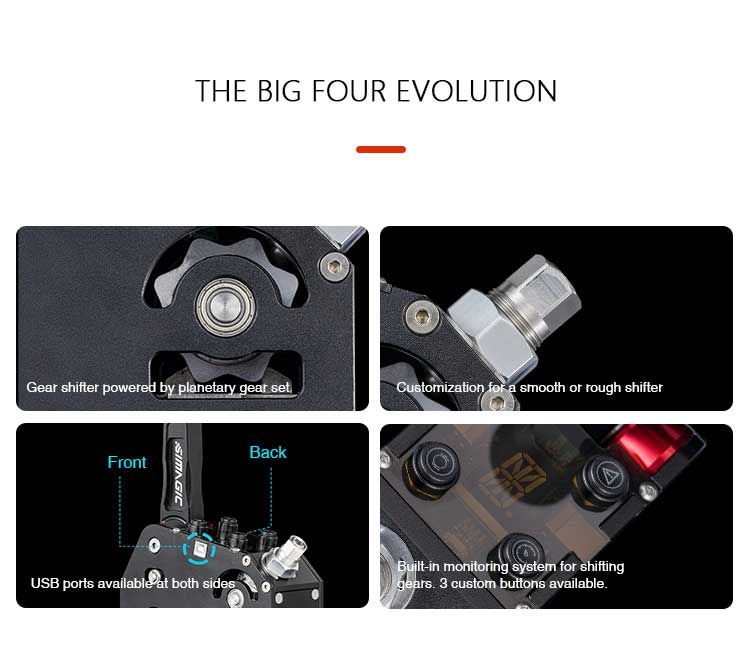 THE BIG FOUR EVOLUTION

Gear shifter powered by planetary gear set

Customization for a smooth or rough shifter

Front

Back

SIMAGIC

USB ports available at both sides

Built-in monitoring system for shifting gears. 3 custom buttons available.